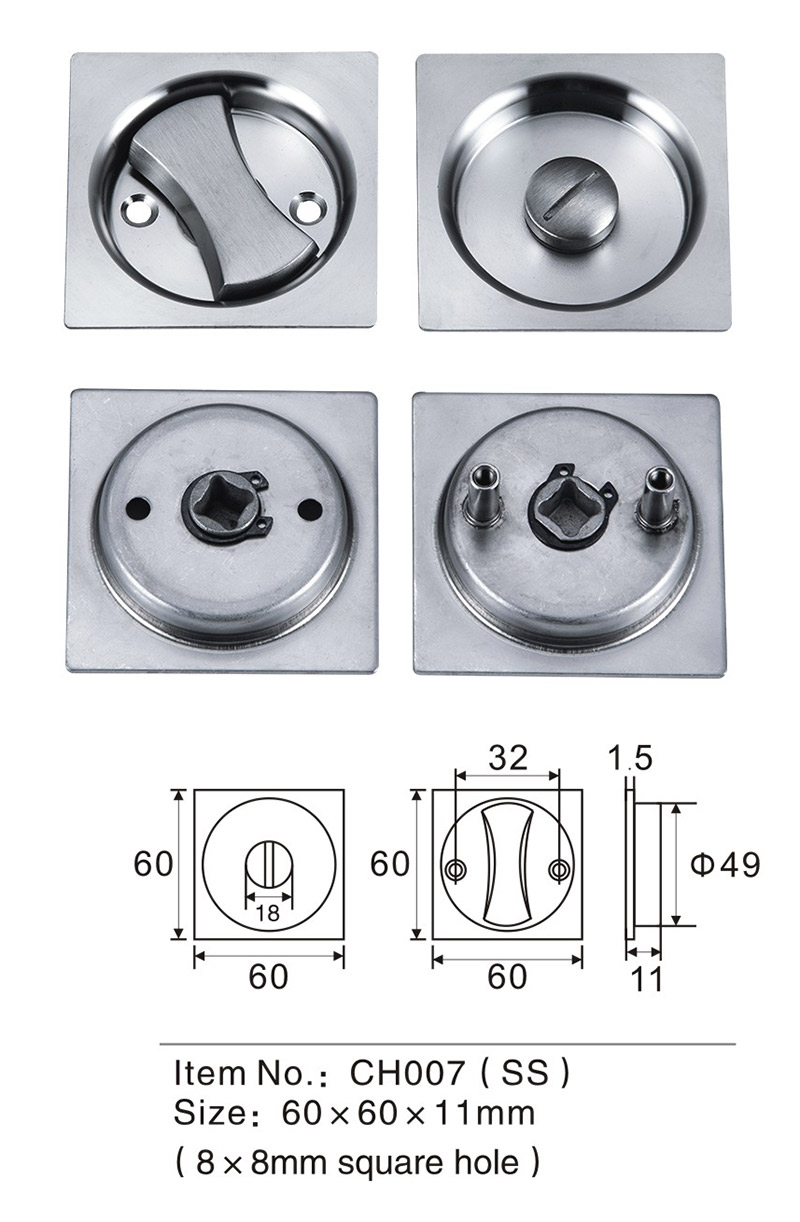 60
18
60
32
60
60
1.5
Φ49
11

Item No.: CH007 ( SS )
Size: 60×60×11mm
( 8×8mm square hole )