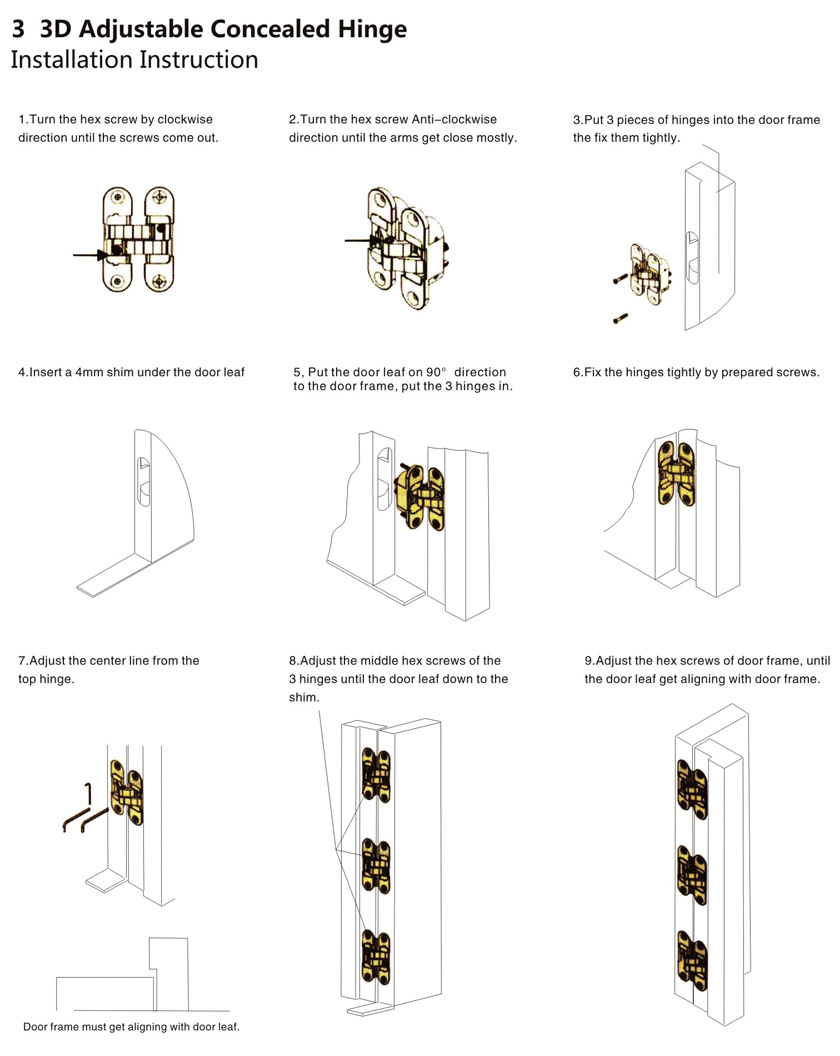 3 3D Adjustable Concealed Hinge
Installation Instruction

1.Turn the hex screw by clockwise direction until the screws come out.

2.Turn the hex screw Anti–clockwise direction until the arms get close mostly.

3.Put 3 pieces of hinges into the door frame the fix them tightly.

4.Insert a 4mm shim under the door leaf

5, Put the door leaf on 90° direction to the door frame, put the 3 hinges in.

6.Fix the hinges tightly by prepared screws.

7.Adjust the center line from the top hinge.

8.Adjust the middle hex screws of the 3 hinges until the door leaf down to the shim.

9.Adjust the hex screws of door frame, until the door leaf get aligning with door frame.

Door frame must get aligning with door leaf.