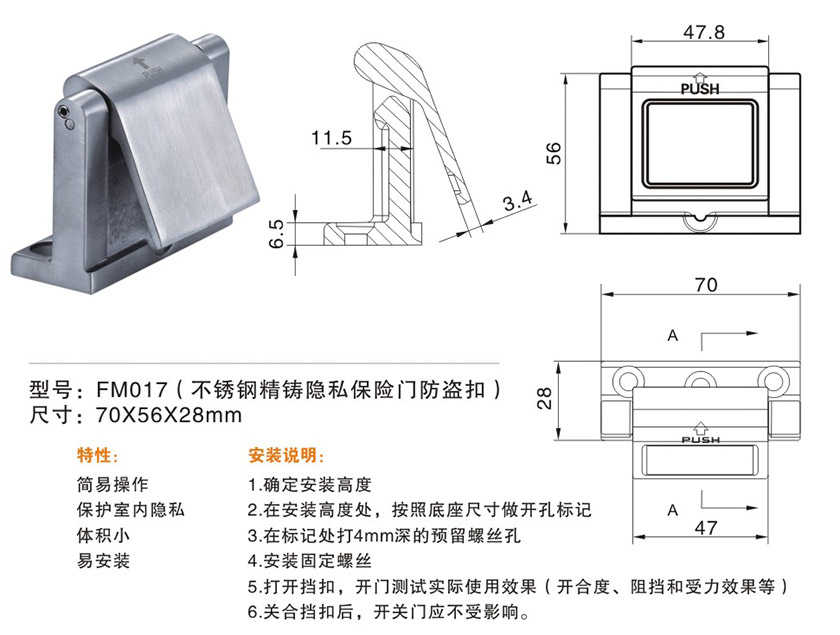 PUSH

11.5

6.5

3.4

47.8

PUSH

56

70

A

28

PUSH

A

47

型号：FM017（不锈钢精铸隐私保险门防盗扣）
尺寸：70X56X28mm

特性：
简易操作
保护室内隐私
体积小
易安装

安装说明：
1.确定安装高度
2.在安装高度处，按照底座尺寸做开孔标记
3.在标记处打4mm深的预留螺丝孔
4.安装固定螺丝
5.打开挡扣，开门测试实际使用效果（开合度、阻挡和受力效果等）
6.关合挡扣后，开关门应不受影响。